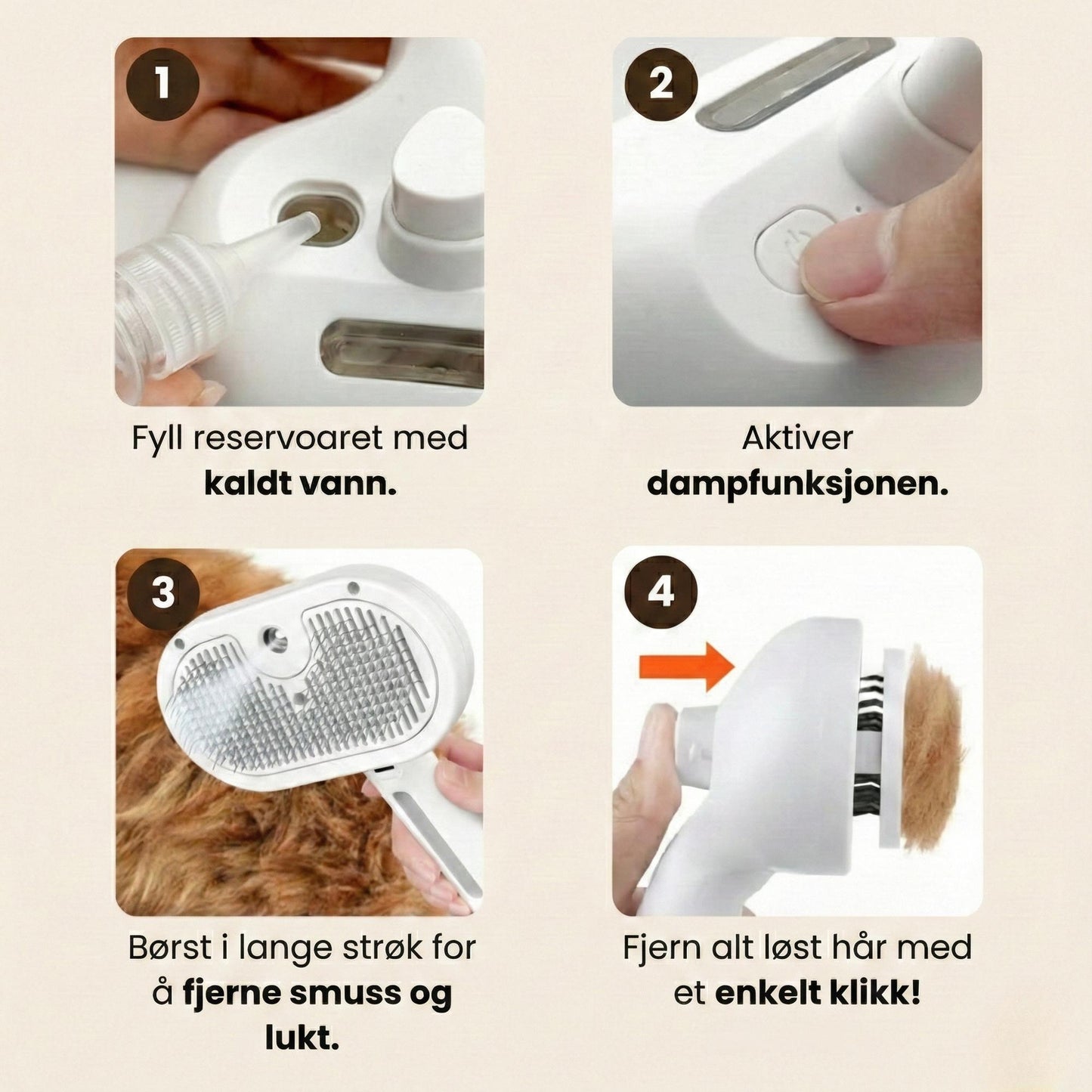 1

Fyll reservoaret med kaldt vann.

2

Aktiver dampfunksjonen.

3

Børst i lange strøk for å fjerne smuss og lukt.

4

Fjern alt løst hår med et enkelt klikk!